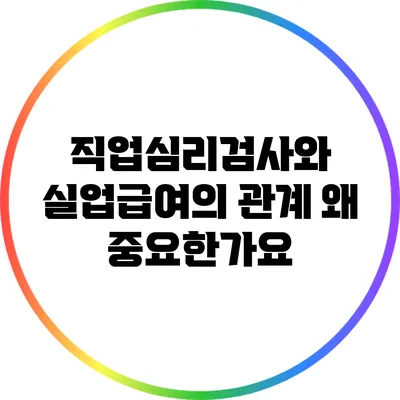 직업심리검사와 실업급여의 관계 왜 중요한가요