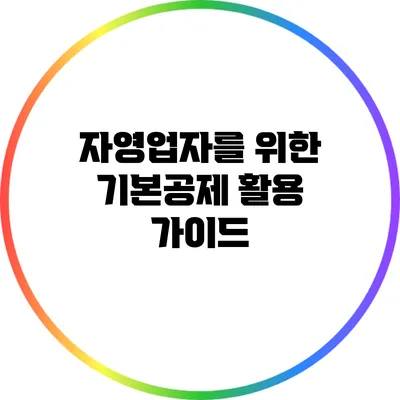 자영업자를 위한 기본공제 활용 가이드