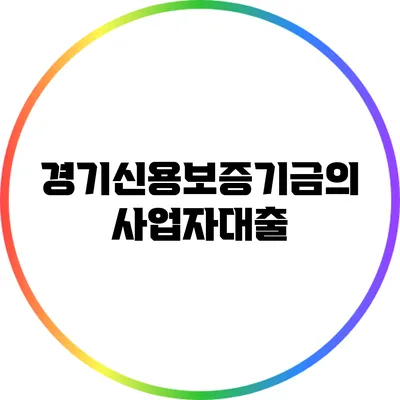 경기신용보증기금의
사업자대출