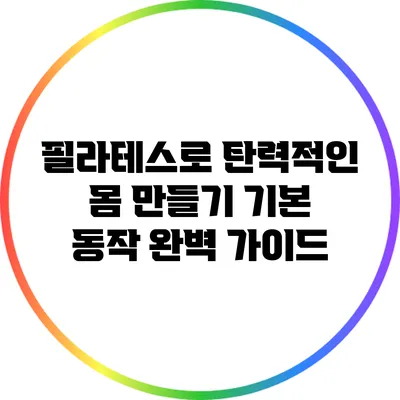 필라테스로 탄력적인 몸 만들기 기본 동작 완벽 가이드