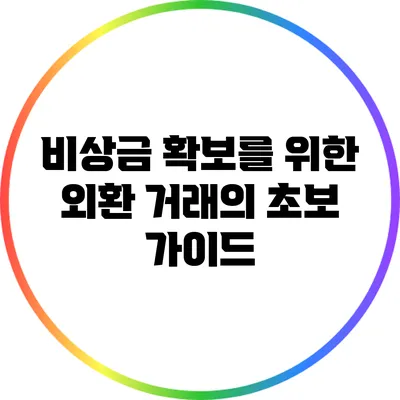 비상금 확보를 위한 외환 거래의 초보 가이드