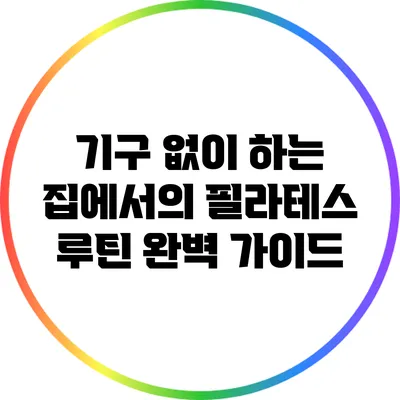 기구 없이 하는 집에서의 필라테스 루틴 완벽 가이드