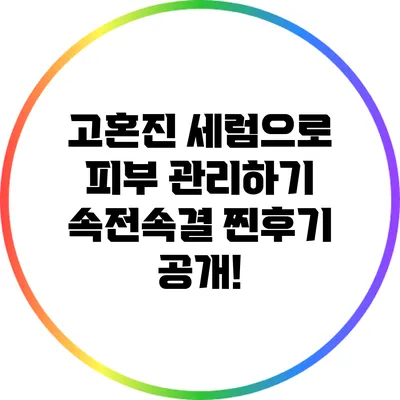 고혼진 세럼으로 피부 관리하기 속전속결 찐후기 공개!