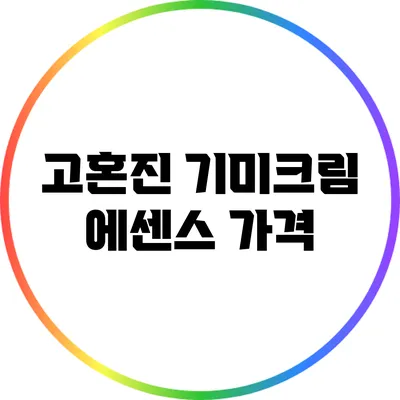 고혼진 기미크림
에센스 가격