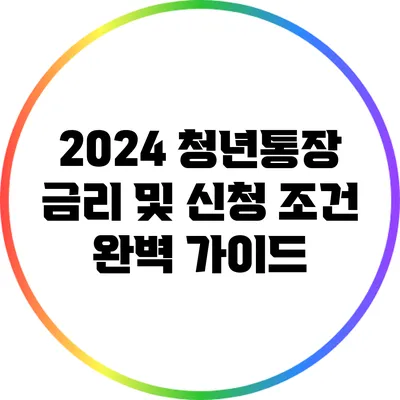 2024 청년통장 금리 및 신청 조건 완벽 가이드